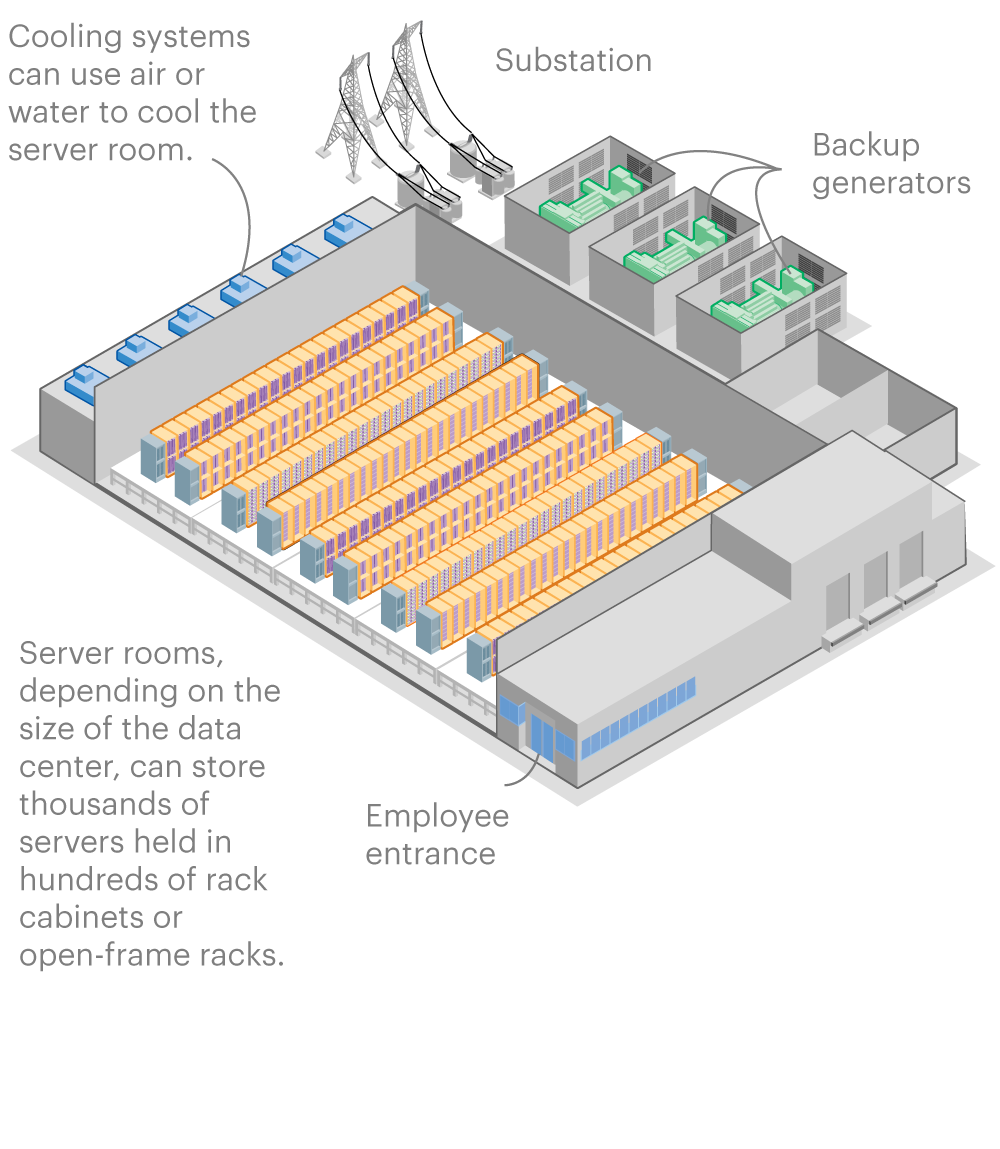 Cooling systems can use air or water to cool the server room.

Substation

Backup generators

Server rooms, depending on the size of the data center, can store thousands of servers held in hundreds of rack cabinets or open-frame racks.

Employee entrance